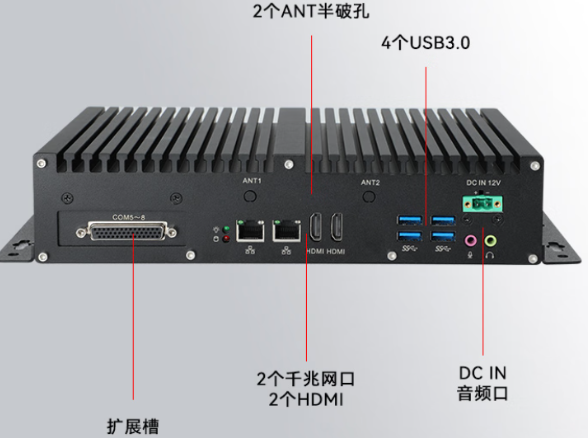 2个ANT半破孔

4个USB3.0

ANT1

ANT2

DC IN 12V

COM5~8

HDMI HDMI

2个千兆网口
2个HDMI

DC IN
音频口

扩展槽