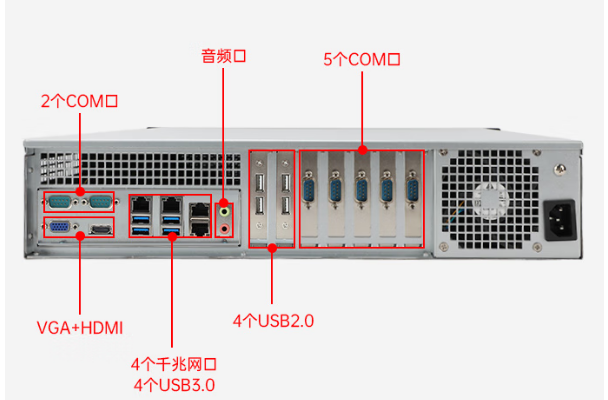 音频口

5个COM口

2个COM口

VGA+HDMI

4个USB2.0

4个千兆网口
4个USB3.0